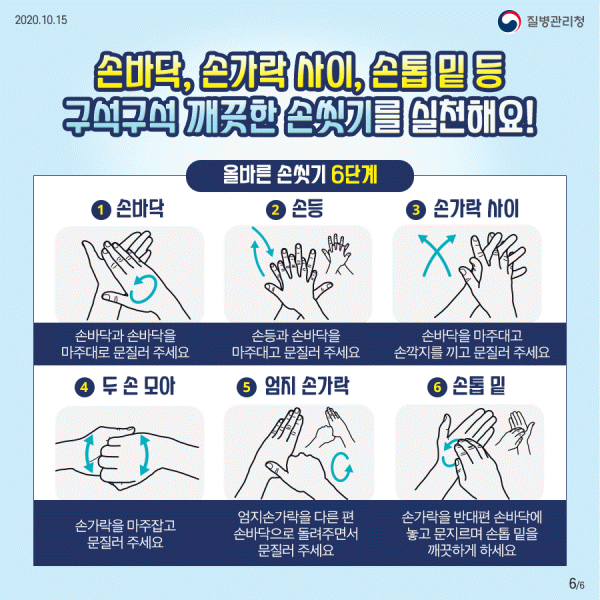 2020.10.15

질병관리청

손바닥, 손가락 사이, 손톱 밑 등
구석구석 깨끗한 손씻기를 실천해요!

올바른 손씻기 6단계

1 손바닥
손바닥과 손바닥을 마주대로 문질러 주세요

2 손등
손등과 손바닥을 마주대고 문질러 주세요

3 손가락 사이
손바닥을 마주대고 손깍지를 끼고 문질러 주세요

4 두 손 모아
손가락을 마주잡고 문질러 주세요

5 엄지 손가락
엄지손가락을 다른 편 손바닥으로 돌려주면서 문질러 주세요

6 손톱 밑
손가락을 반대편 손바닥에 놓고 문지르며 손톱 밑을 깨끗하게 하세요

6/6